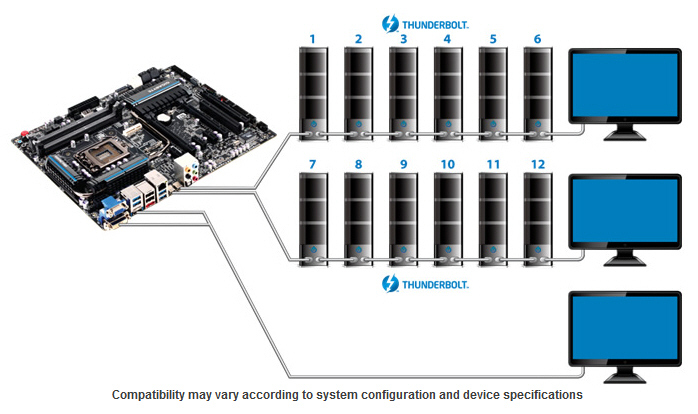 THUNDERBOLT.

1 2 3 4 5 6

7 8 9 10 11 12

THUNDERBOLT.

Compatibility may vary according to system configuration and device specifications